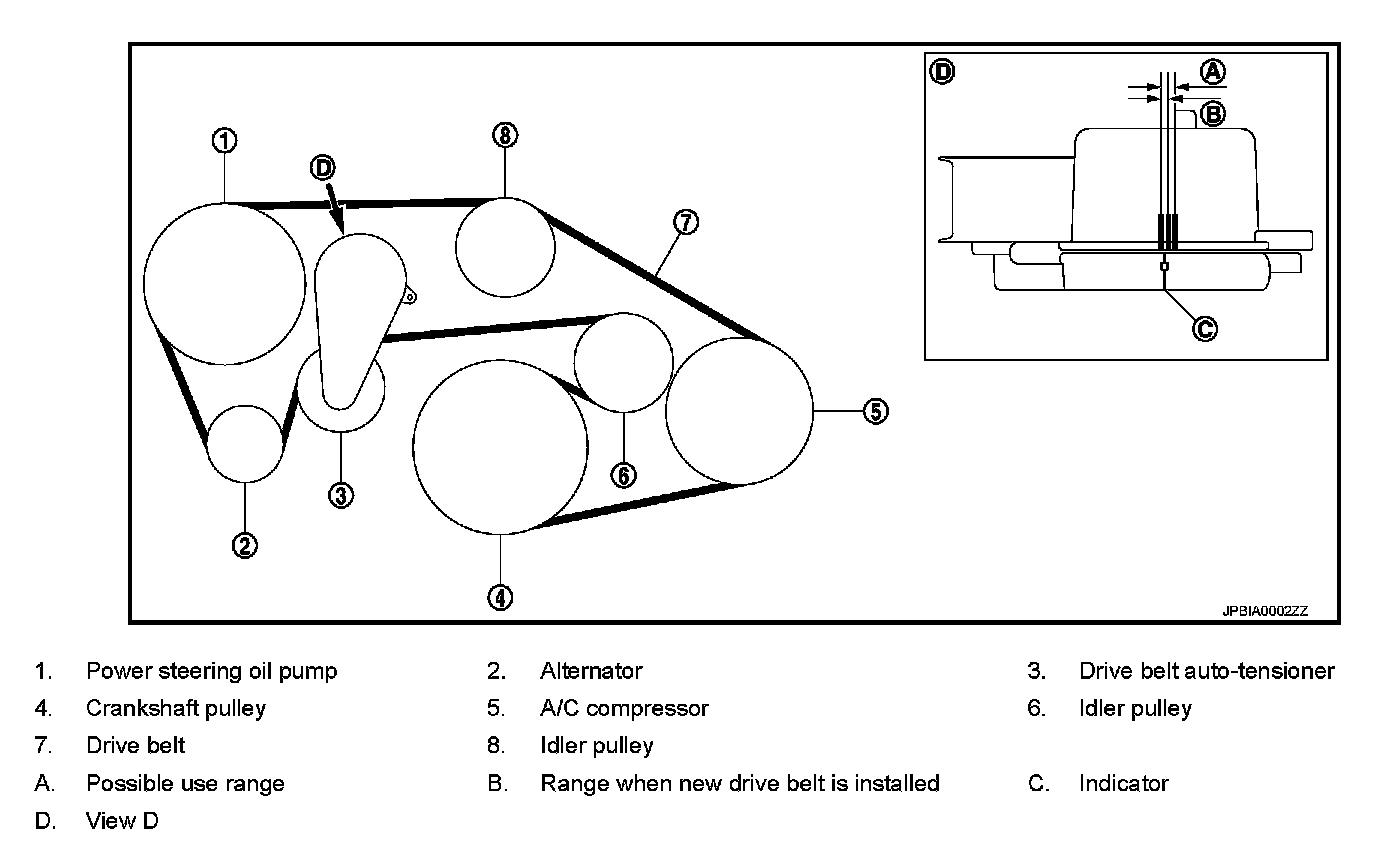 1
D
8
7
5
6
3
2
4
D
A
B
C
JPBIA0002ZZ

1. Power steering oil pump
2. Alternator
3. Drive belt auto-tensioner
4. Crankshaft pulley
5. A/C compressor
6. Idler pulley
7. Drive belt
8. Idler pulley
A. Possible use range
B. Range when new drive belt is installed
C. Indicator
D. View D