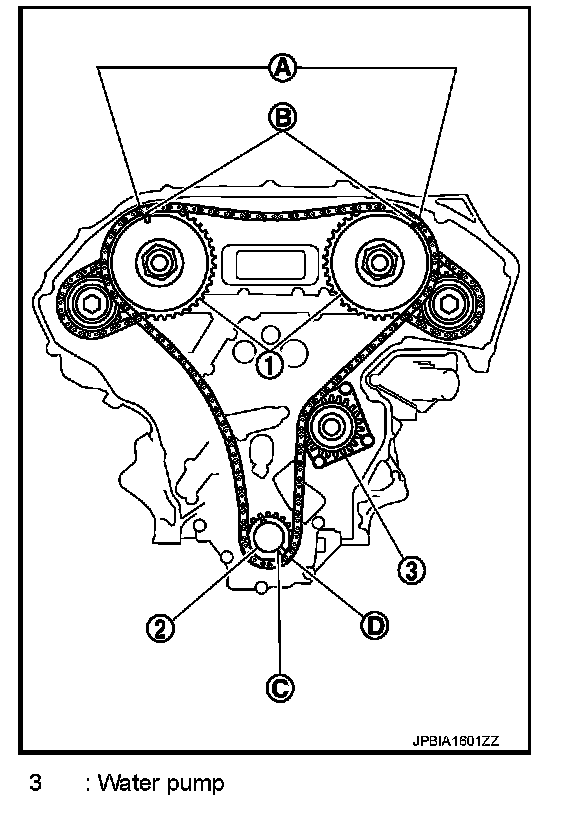 A
B
1
3
2
D
C
JPBIA1601ZZ

3 : Water pump