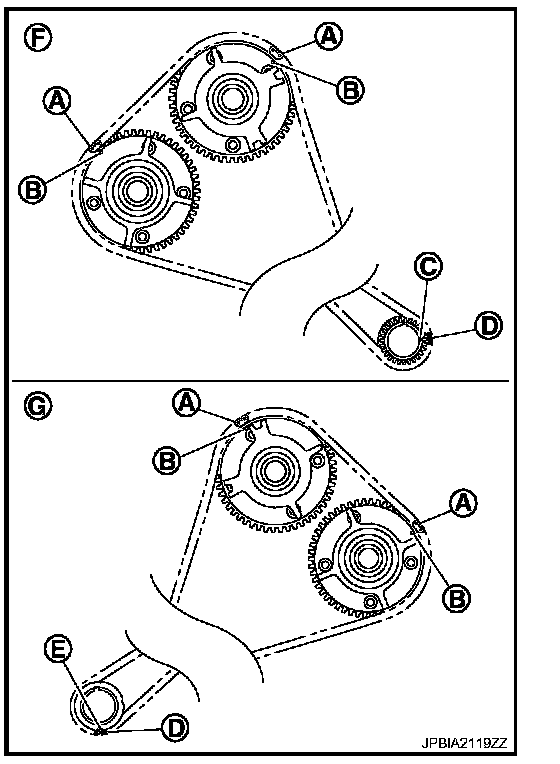 F
A
B
A
B
C
D
G
A
B
A
B
E
D
JPBIA2119ZZ