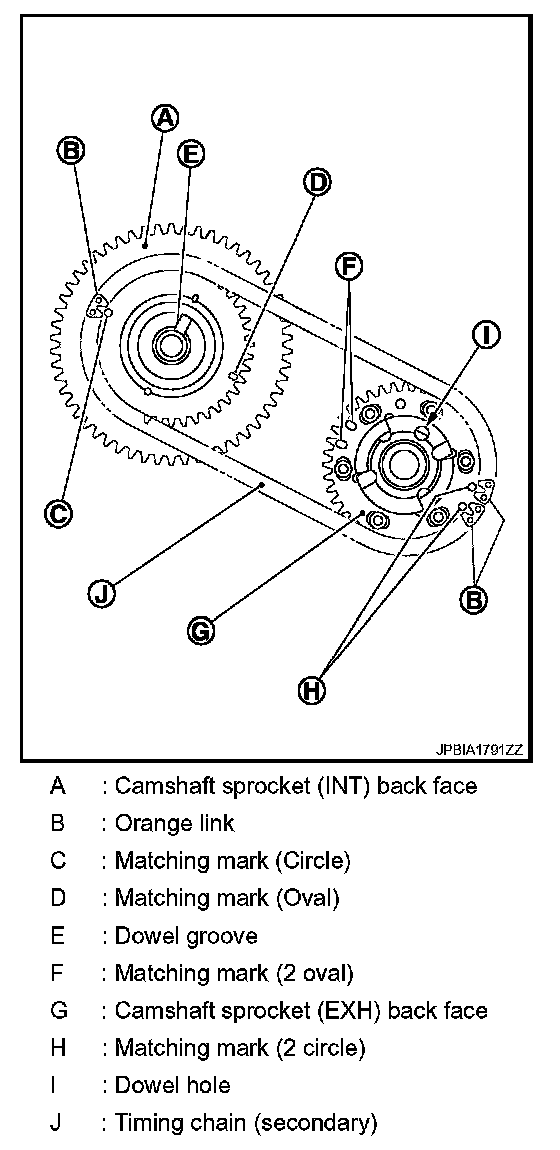 A
B
E
D
F
I
C
J
G
B
H
JPBIA1791ZZ

A : Camshaft sprocket (INT) back face
B : Orange link
C : Matching mark (Circle)
D : Matching mark (Oval)
E : Dowel groove
F : Matching mark (2 oval)
G : Camshaft sprocket (EXH) back face
H : Matching mark (2 circle)
I : Dowel hole
J : Timing chain (secondary)