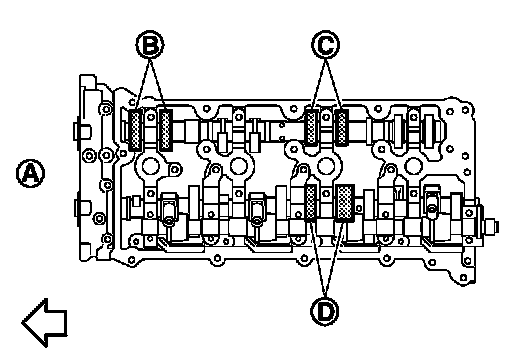 B
C
A
D