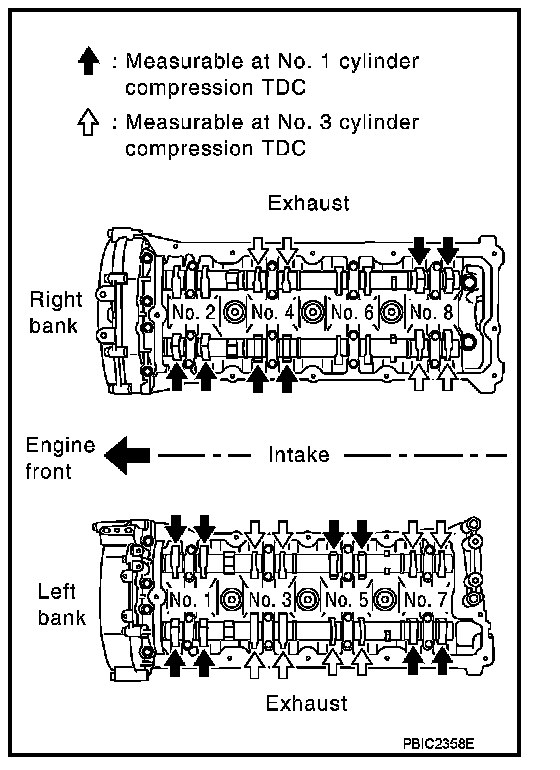 : Measurable at No. 1 cylinder compression TDC

: Measurable at No. 3 cylinder compression TDC

Exhaust

Right bank

No. 2 No. 4 No. 6 No. 8

Engine front

Intake

Left bank

No. 1 No. 3 No. 5 No. 7

Exhaust

PBIC2358E