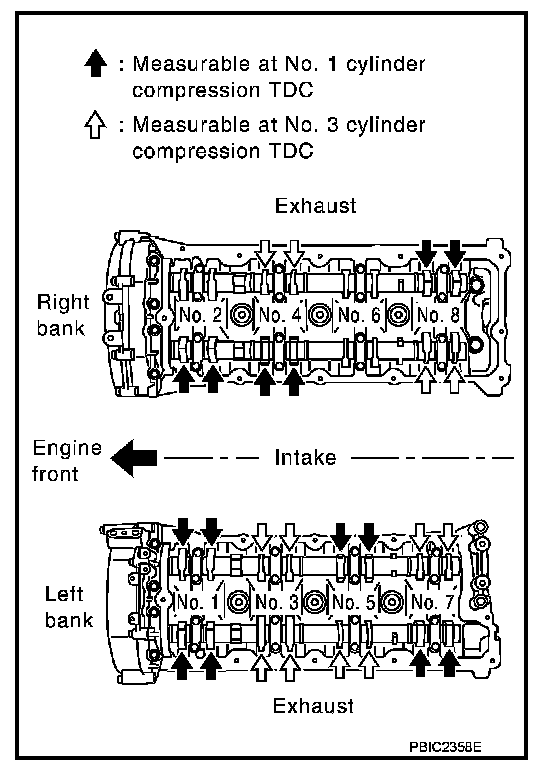 : Measurable at No. 1 cylinder compression TDC

: Measurable at No. 3 cylinder compression TDC

Exhaust

Right bank

No. 2

No. 4

No. 6

No. 8

Engine front

Intake

Left bank

No. 1

No. 3

No. 5

No. 7

Exhaust

PBIC2358E