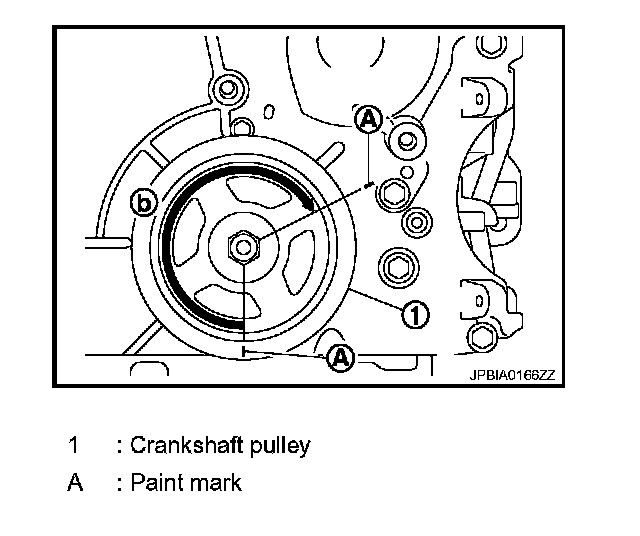 A
b
1
A
JPBIA0166ZZ

1 : Crankshaft pulley
A : Paint mark