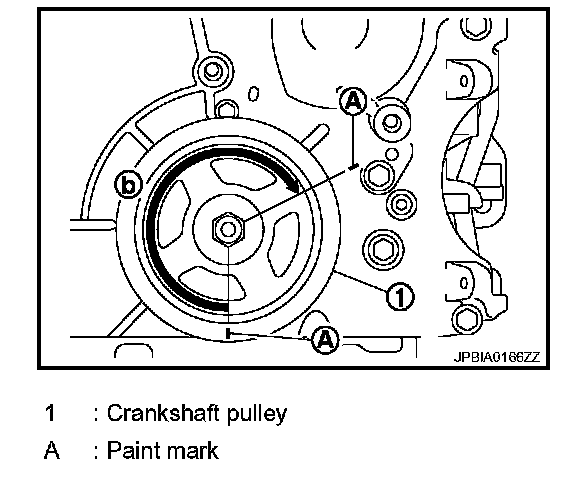 A

b

1

A

JPBIA0166ZZ

1 : Crankshaft pulley

A : Paint mark