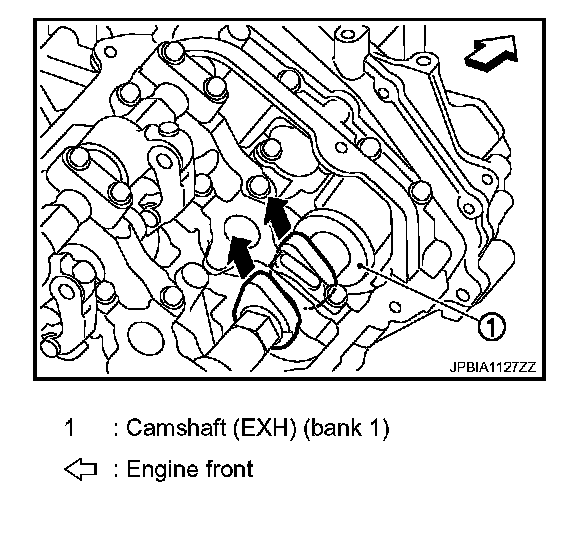 1

JPBIA1127ZZ

1 : Camshaft (EXH) (bank 1)

⇦ : Engine front