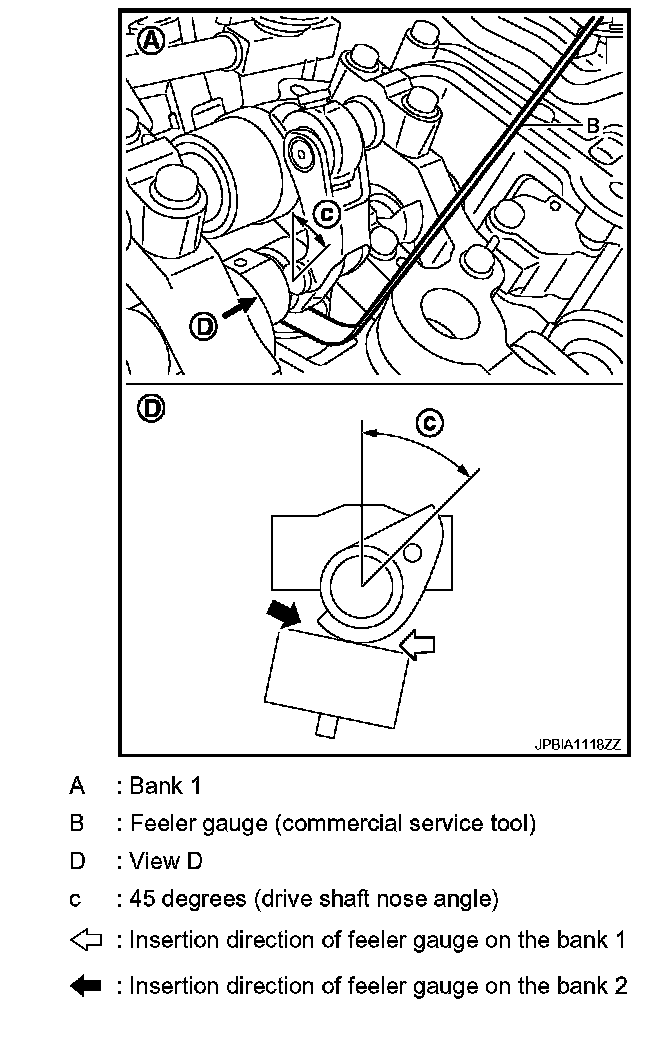 A
B
c
D
D
c
JPBIA1118ZZ

A : Bank 1
B : Feeler gauge (commercial service tool)
D : View D
c : 45 degrees (drive shaft nose angle)
⇦ : Insertion direction of feeler gauge on the bank 1
⬅ : Insertion direction of feeler gauge on the bank 2