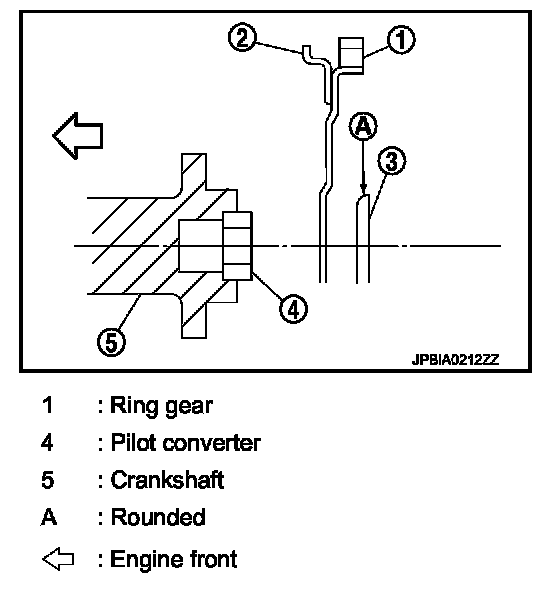 2
1
A
3
4
5
JPBIA0212ZZ

1 : Ring gear
4 : Pilot converter
5 : Crankshaft
A : Rounded
⇦ : Engine front