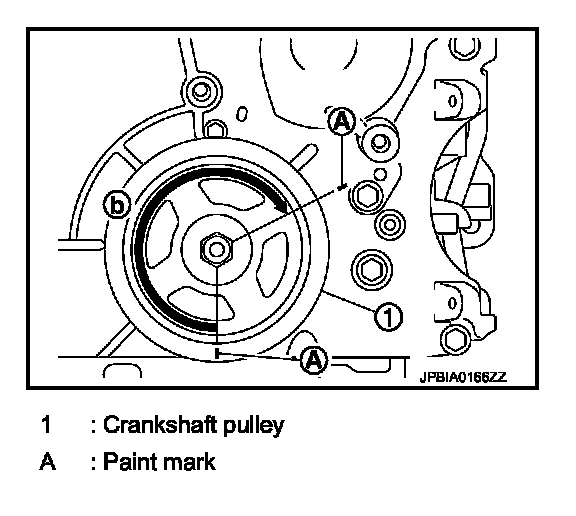 A

b

1

A

JPBIA0166ZZ

1 : Crankshaft pulley

A : Paint mark