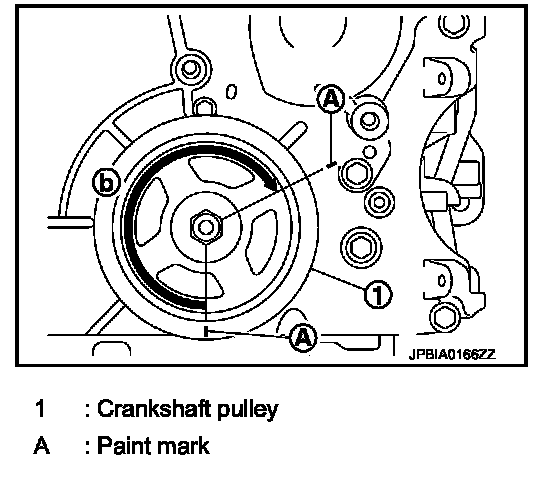 A

b

1

A

JPBIA0166ZZ

1 : Crankshaft pulley

A : Paint mark