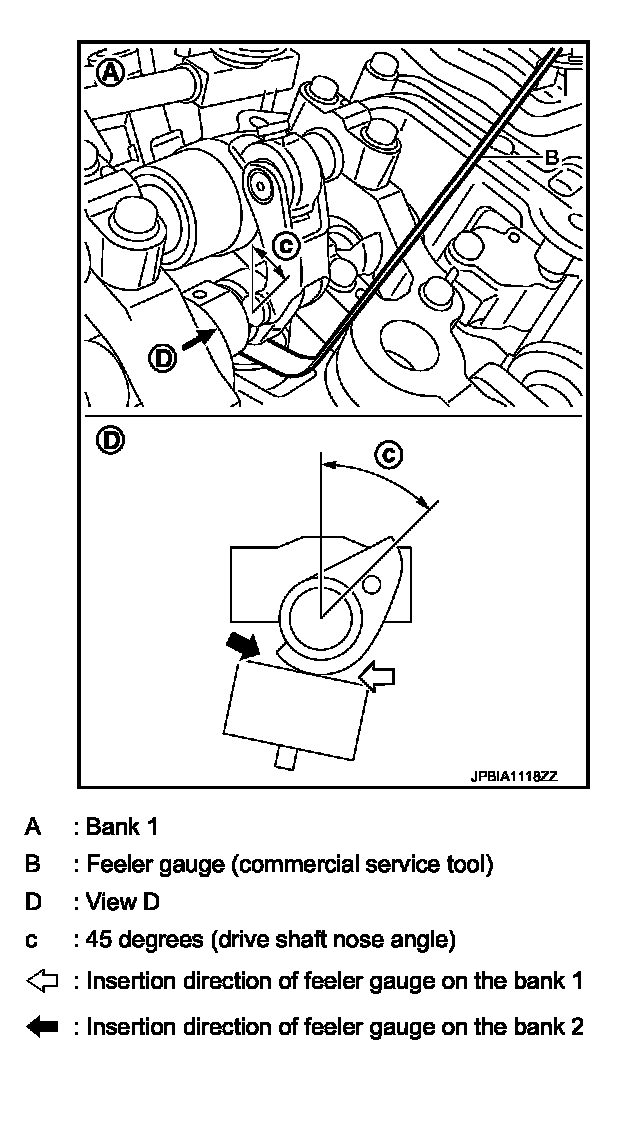 A

B

c

D

D

c

JPBIA1118ZZ

A : Bank 1

B : Feeler gauge (commercial service tool)

D : View D

c : 45 degrees (drive shaft nose angle)

⇦ : Insertion direction of feeler gauge on the bank 1

⬅ : Insertion direction of feeler gauge on the bank 2