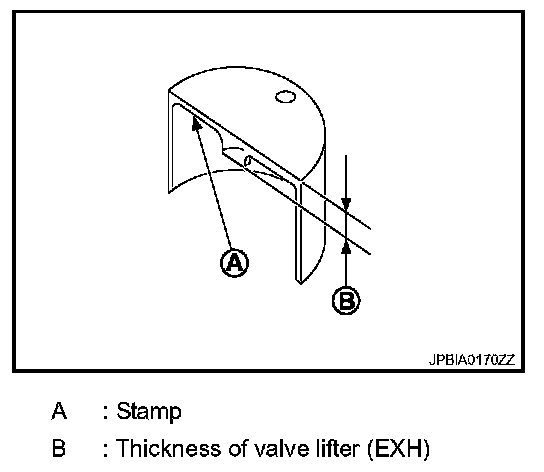 A

B

JPBIA0170ZZ

A : Stamp

B : Thickness of valve lifter (EXH)