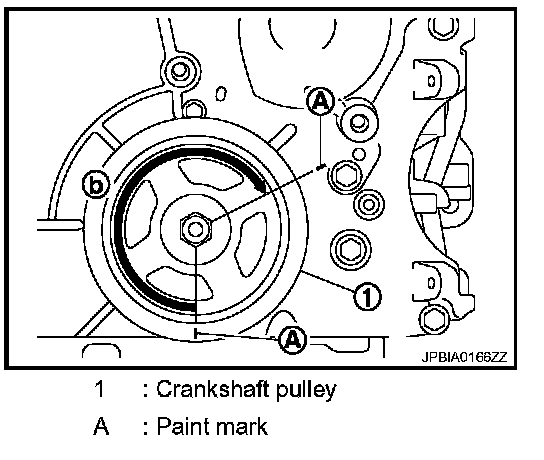 A
b
1
A
JPBIA0166ZZ

1 : Crankshaft pulley

A : Paint mark