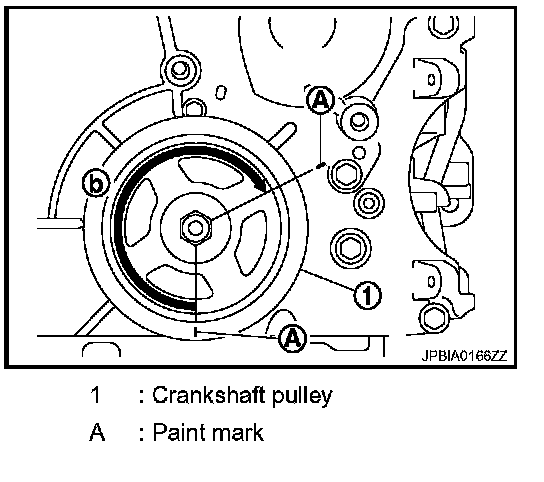 A

b

1

A

JPBIA0166ZZ

1 : Crankshaft pulley

A : Paint mark