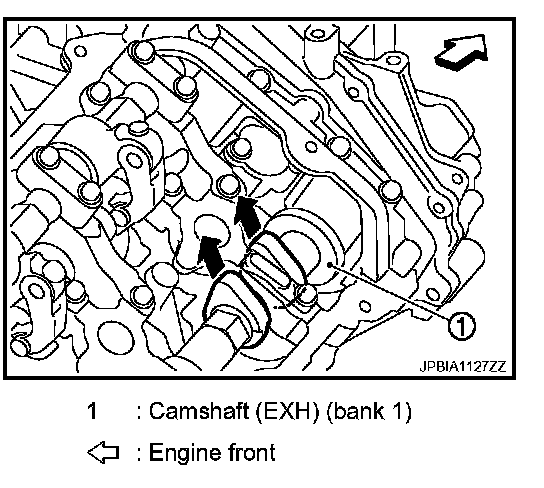 1

JPBIA1127ZZ

1 : Camshaft (EXH) (bank 1)

⇦ : Engine front