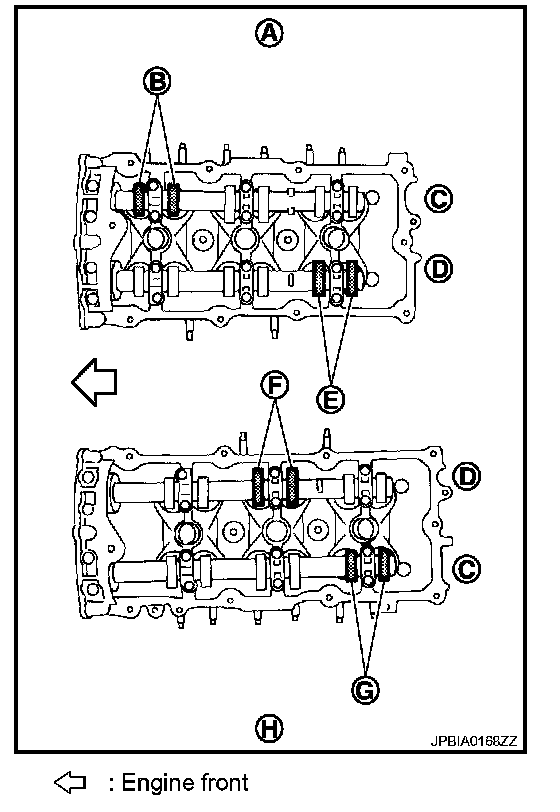 A
B
C
D
E
F
D
C
G
H
JPBIA0168ZZ

: Engine front