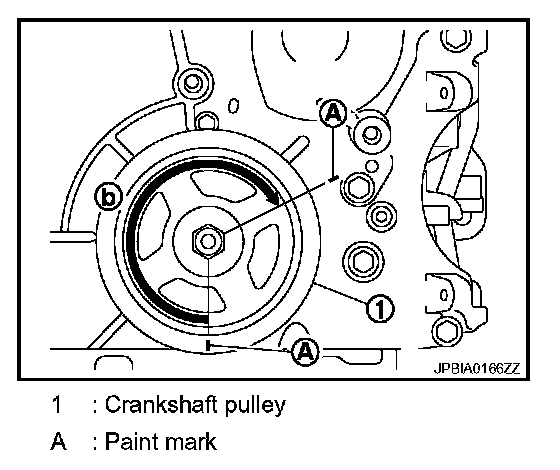 A

b

1

A

JPBIA0166ZZ

1 : Crankshaft pulley

A : Paint mark