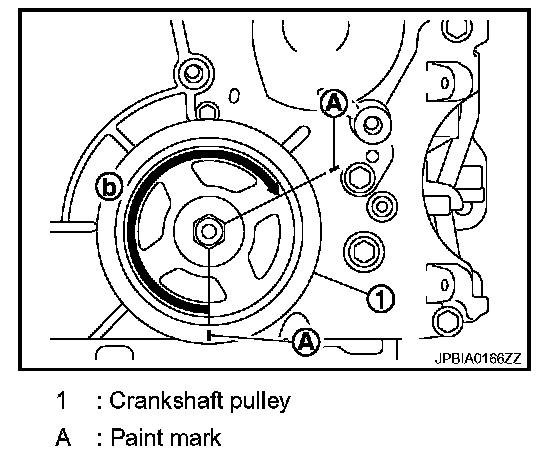 A
b
1
A
JPBIA0166ZZ

1 : Crankshaft pulley
A : Paint mark