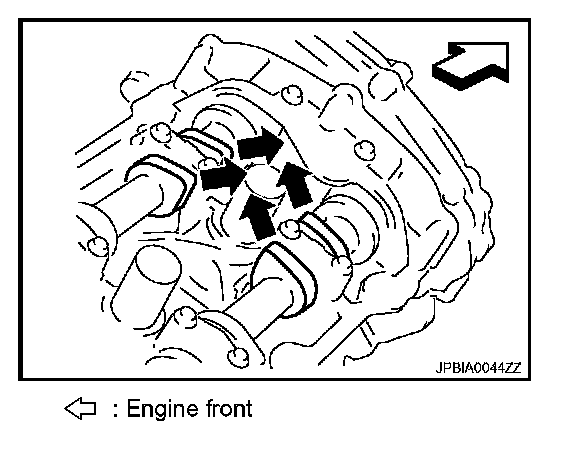 JPBIA0044ZZ

⇦ : Engine front