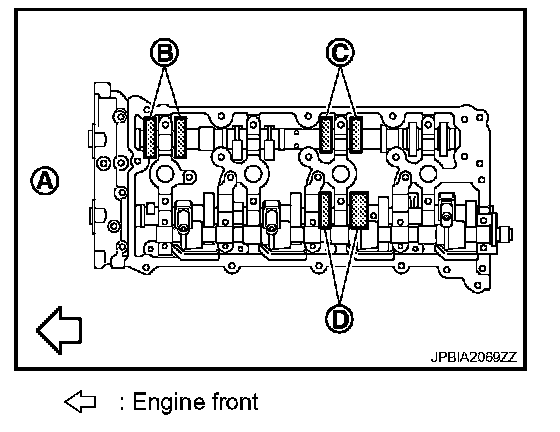 B
C
A
D
JPBIA2069ZZ

: Engine front