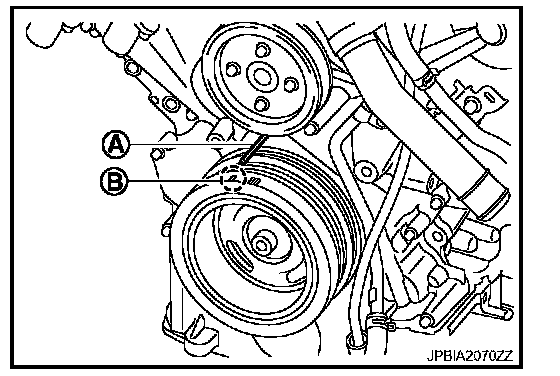 A
B
JPBIA2070ZZ