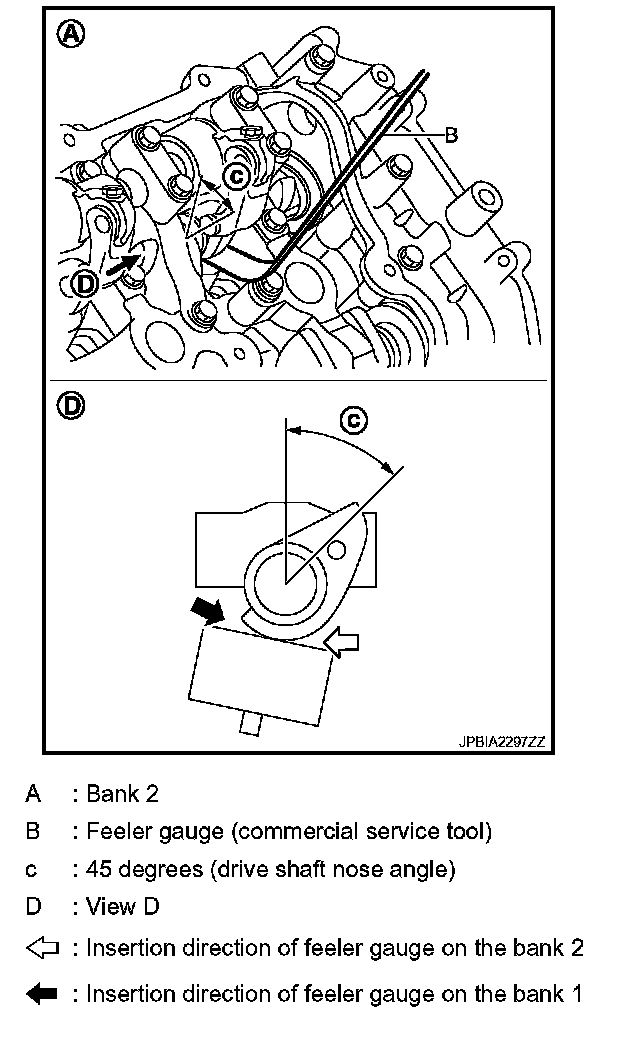 A

B

c

D

D

c

JPBIA2297ZZ

A : Bank 2

B : Feeler gauge (commercial service tool)

c : 45 degrees (drive shaft nose angle)

D : View D

: Insertion direction of feeler gauge on the bank 2

: Insertion direction of feeler gauge on the bank 1