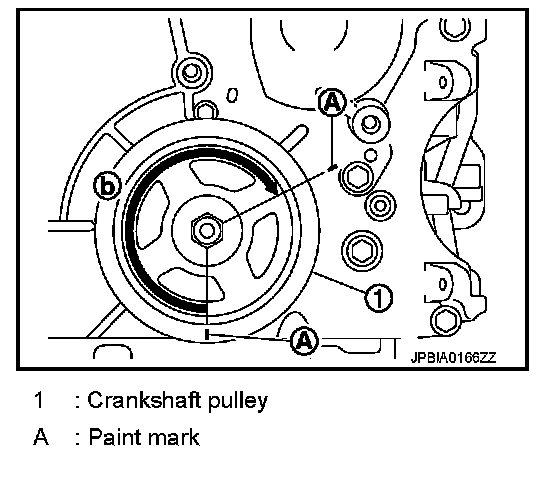 A

b

1

A

JPBIA0166ZZ

1 : Crankshaft pulley

A : Paint mark