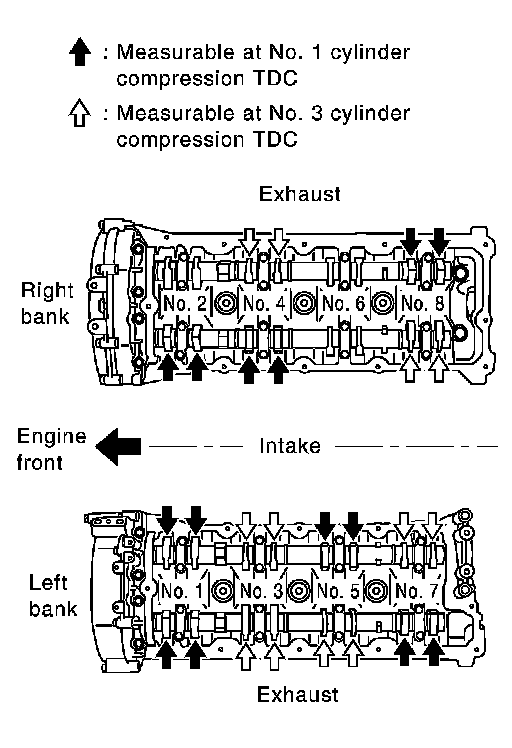 : Measurable at No. 1 cylinder compression TDC

: Measurable at No. 3 cylinder compression TDC

Exhaust

Right bank

No. 2 No. 4 No. 6 No. 8

Engine front

Intake

Left bank

No. 1 No. 3 No. 5 No. 7

Exhaust