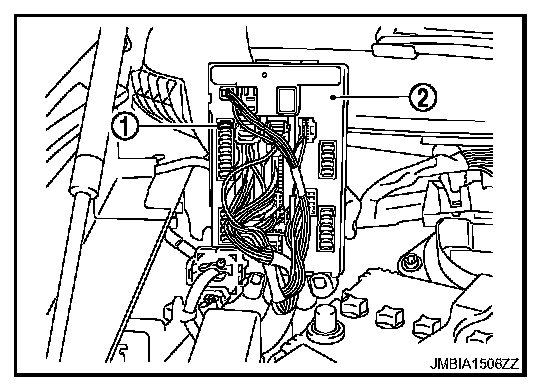 ①
②
JMBIA1506ZZ