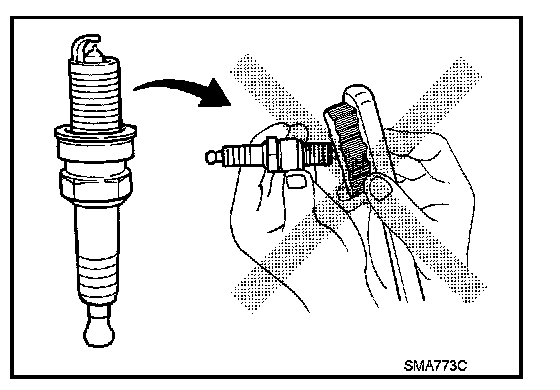 SMA773C