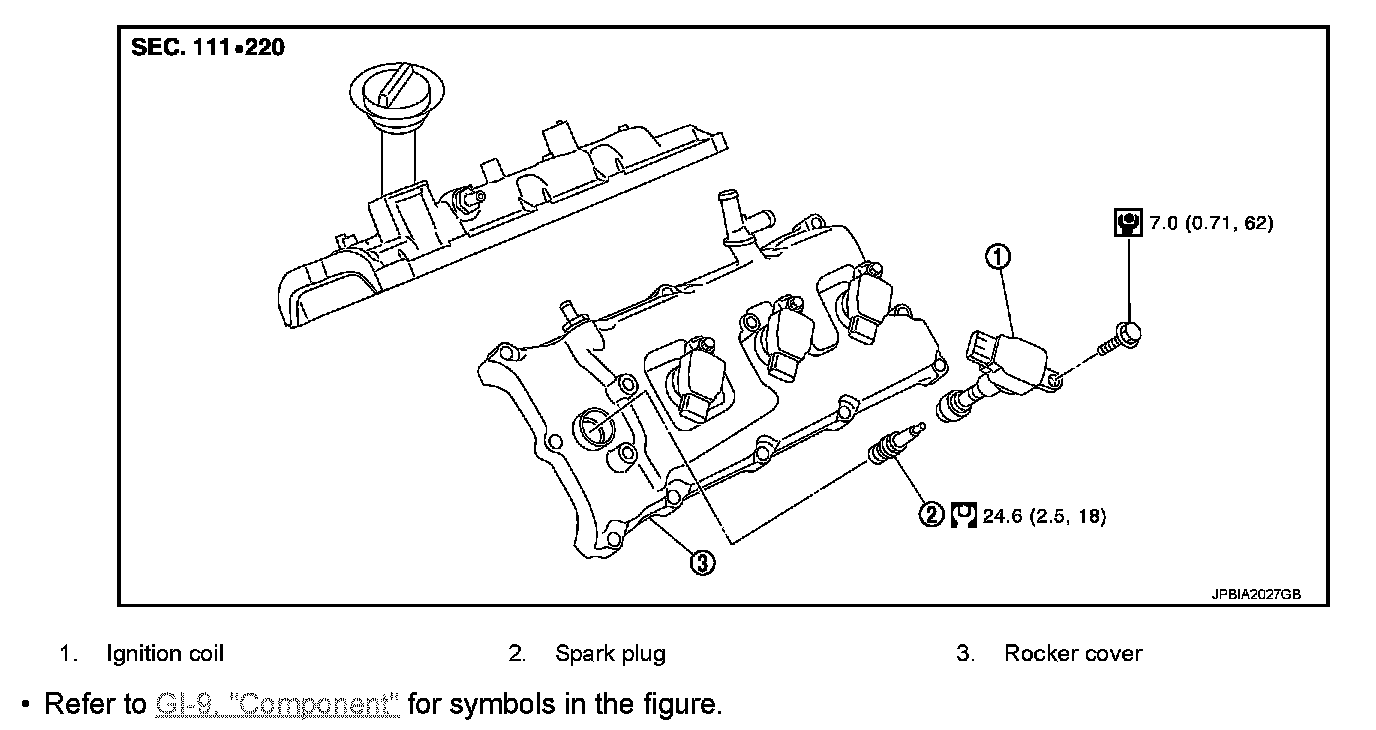 SEC. 111•220

7.0 (0.71, 62)

1

2 24.6 (2.5, 18)

3

JPBIA2027GB

1. Ignition coil
2. Spark plug
3. Rocker cover

• Refer to GI-9, "Component" for symbols in the figure.