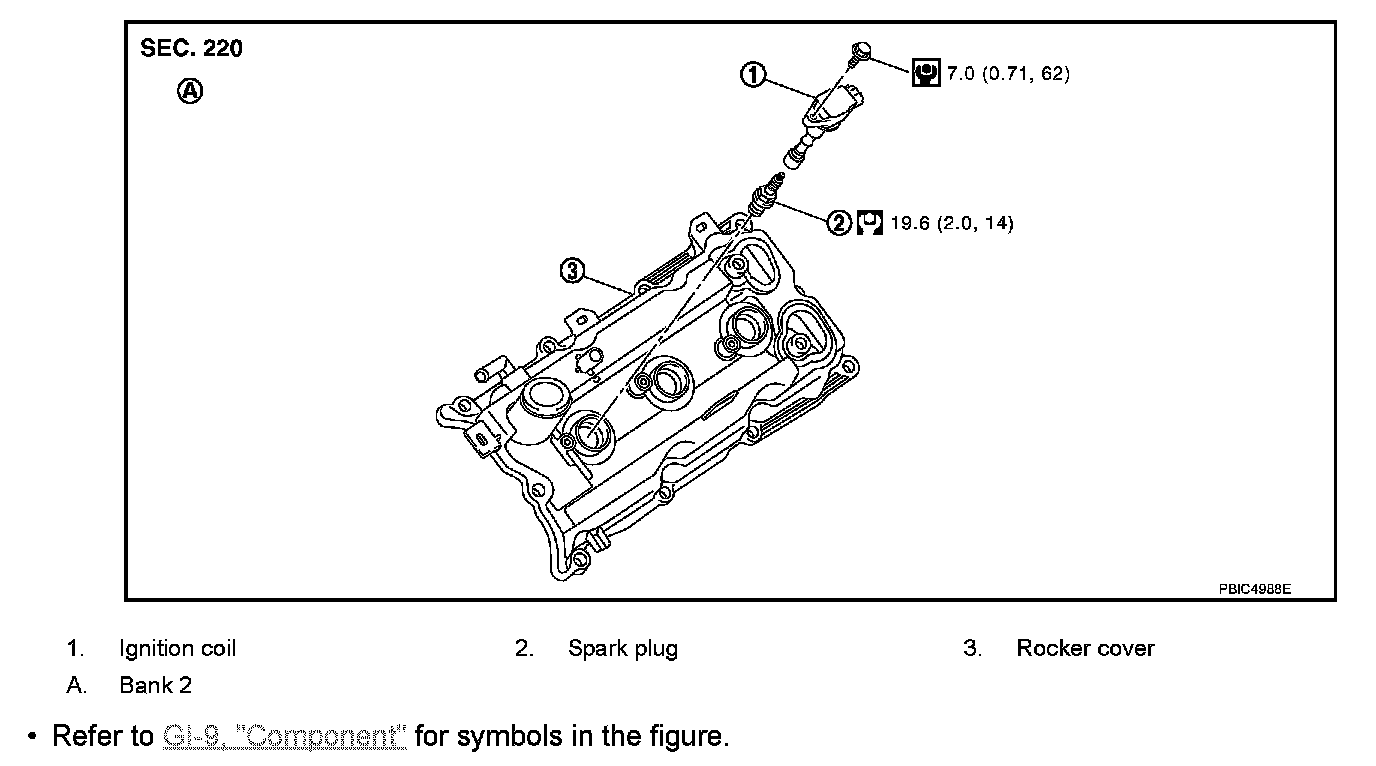 SEC. 220

A

1

7.0 (0.71, 62)

2

19.6 (2.0, 14)

3

PBIC4988E

1. Ignition coil
2. Spark plug
3. Rocker cover
A. Bank 2

• Refer to GI-9, "Component" for symbols in the figure.