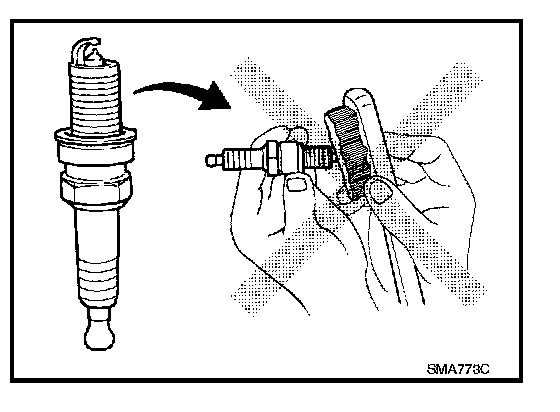 SMA773C