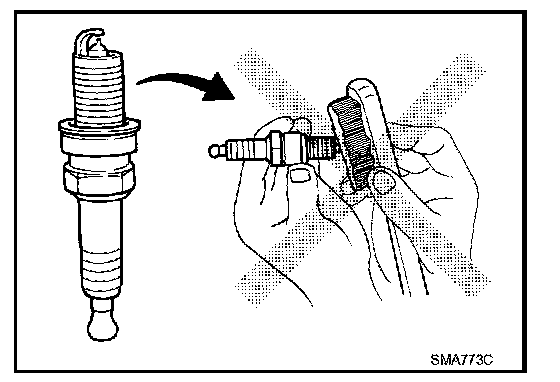 SMA773C