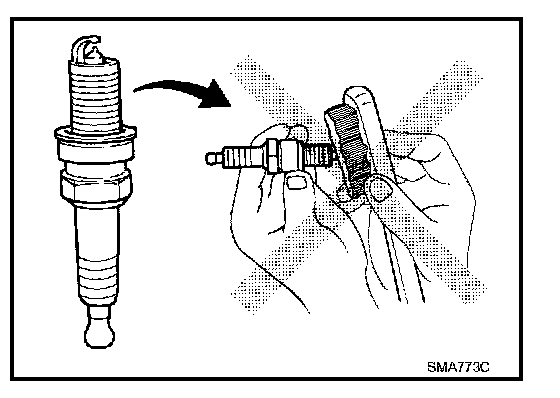 SMA773C