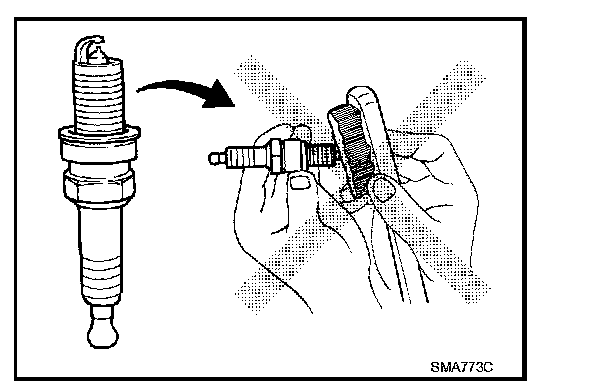 SMA773C