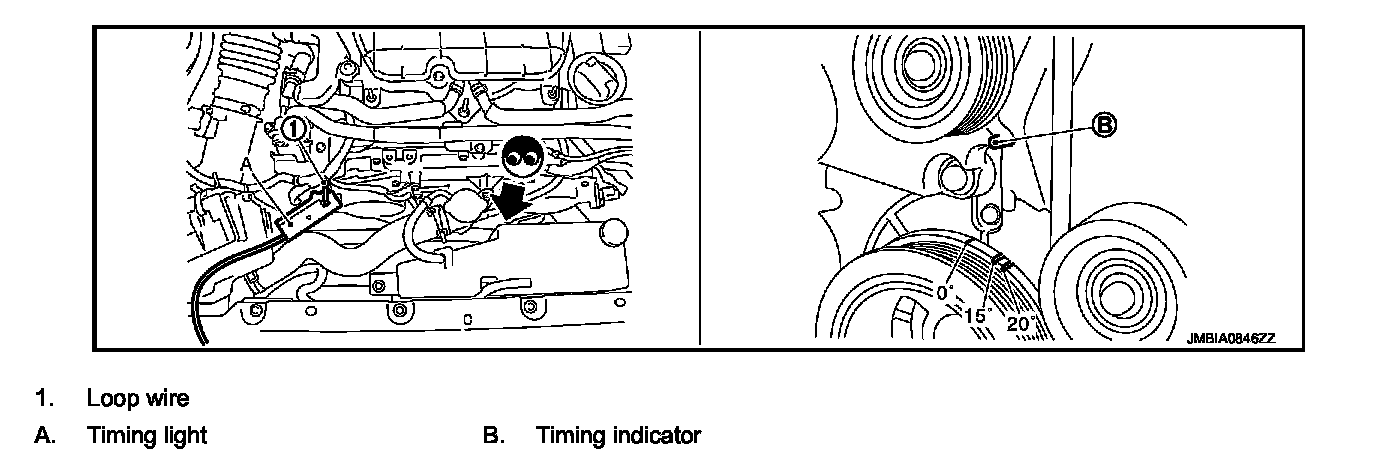 1

A

B

0°

15°

20°

JMBIA0846ZZ

1. Loop wire

A. Timing light

B. Timing indicator