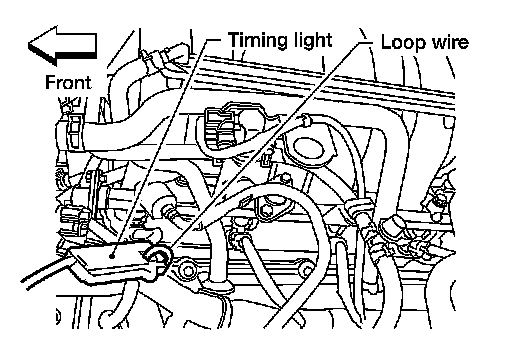 Front
Timing light
Loop wire