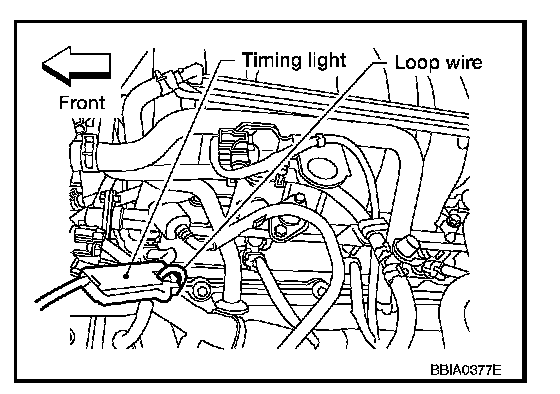 Front

Timing light

Loop wire

BBIA0377E