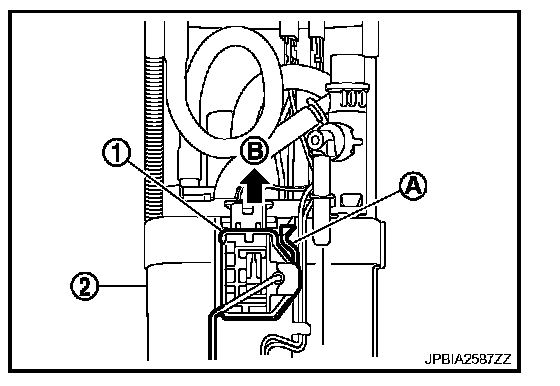 1
B
A
2
JPBIA2587ZZ