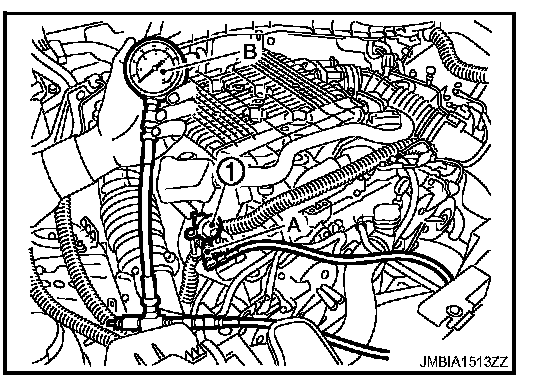 B
1
A
JMBIA1513ZZ