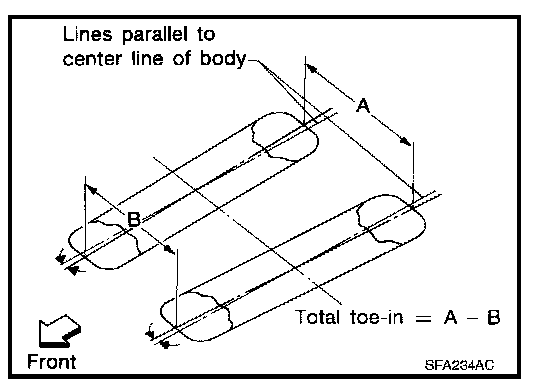 Lines parallel to center line of body

A

B

Total toe-in = A − B

Front

SFA234AC