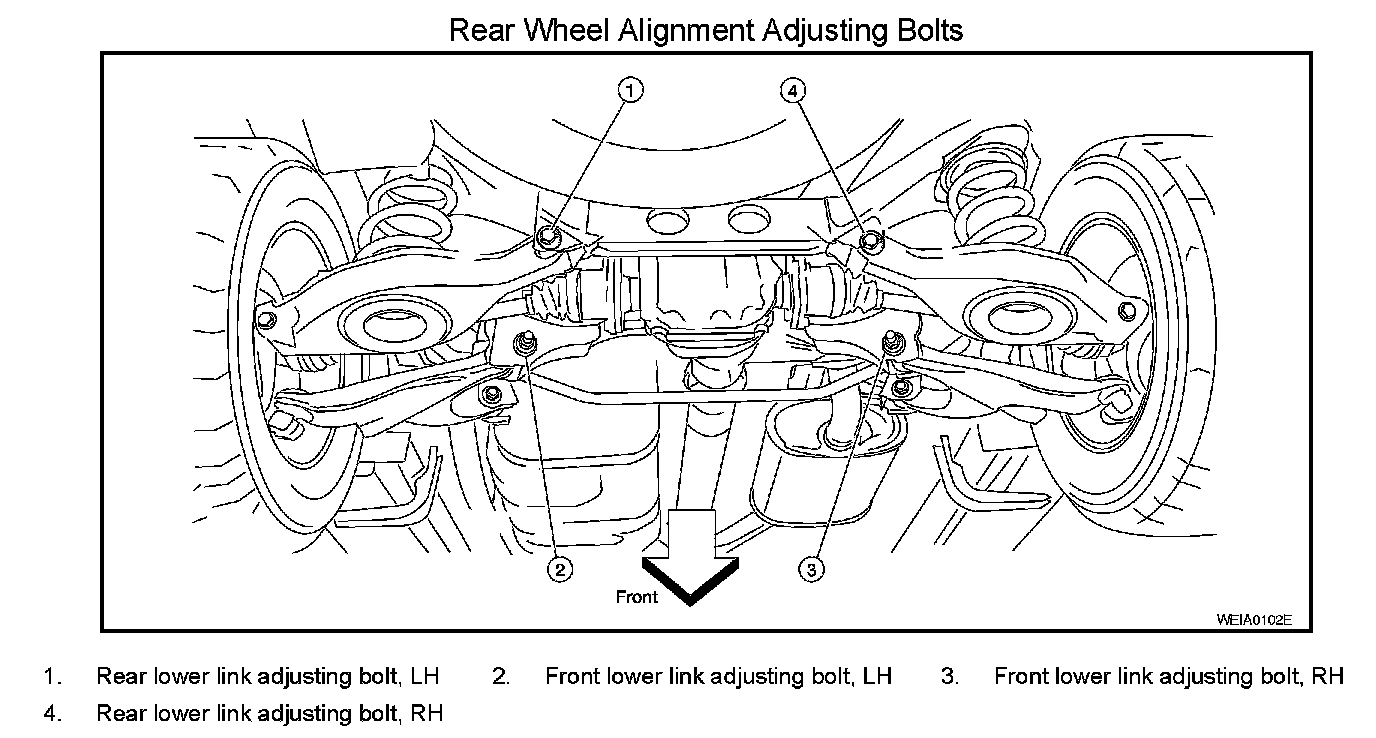 Rear Wheel Alignment Adjusting Bolts

1

4

2

3

Front

WEIA0102E

1. Rear lower link adjusting bolt, LH
2. Front lower link adjusting bolt, LH
3. Front lower link adjusting bolt, RH
4. Rear lower link adjusting bolt, RH