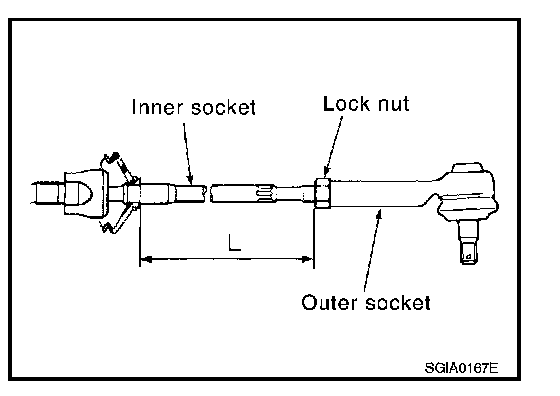 Inner socket

Lock nut

L

Outer socket

SGIA0167E