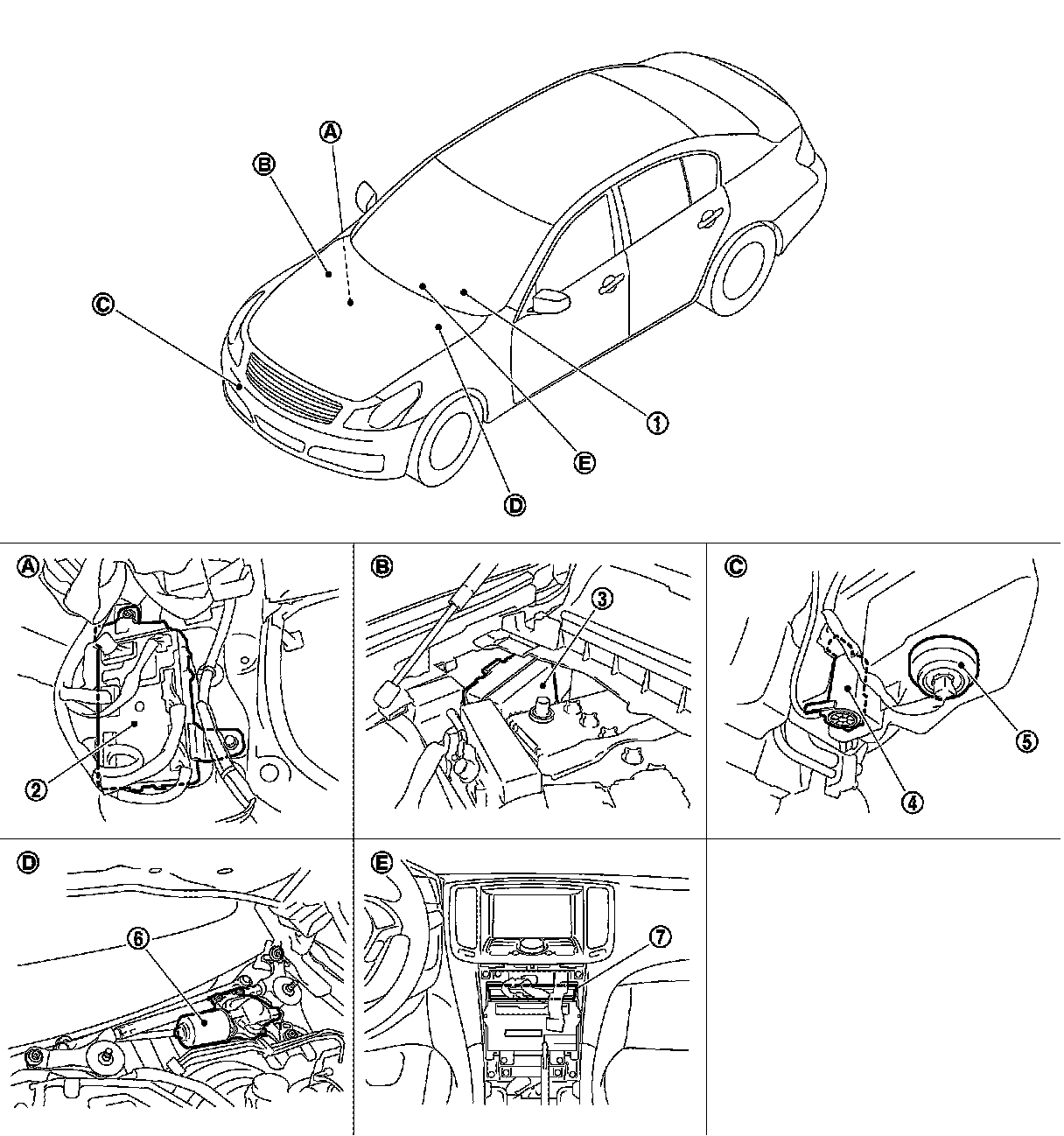 A
B
C
1
E
D

A
2

B
3

C
5
4

D
6

E
7