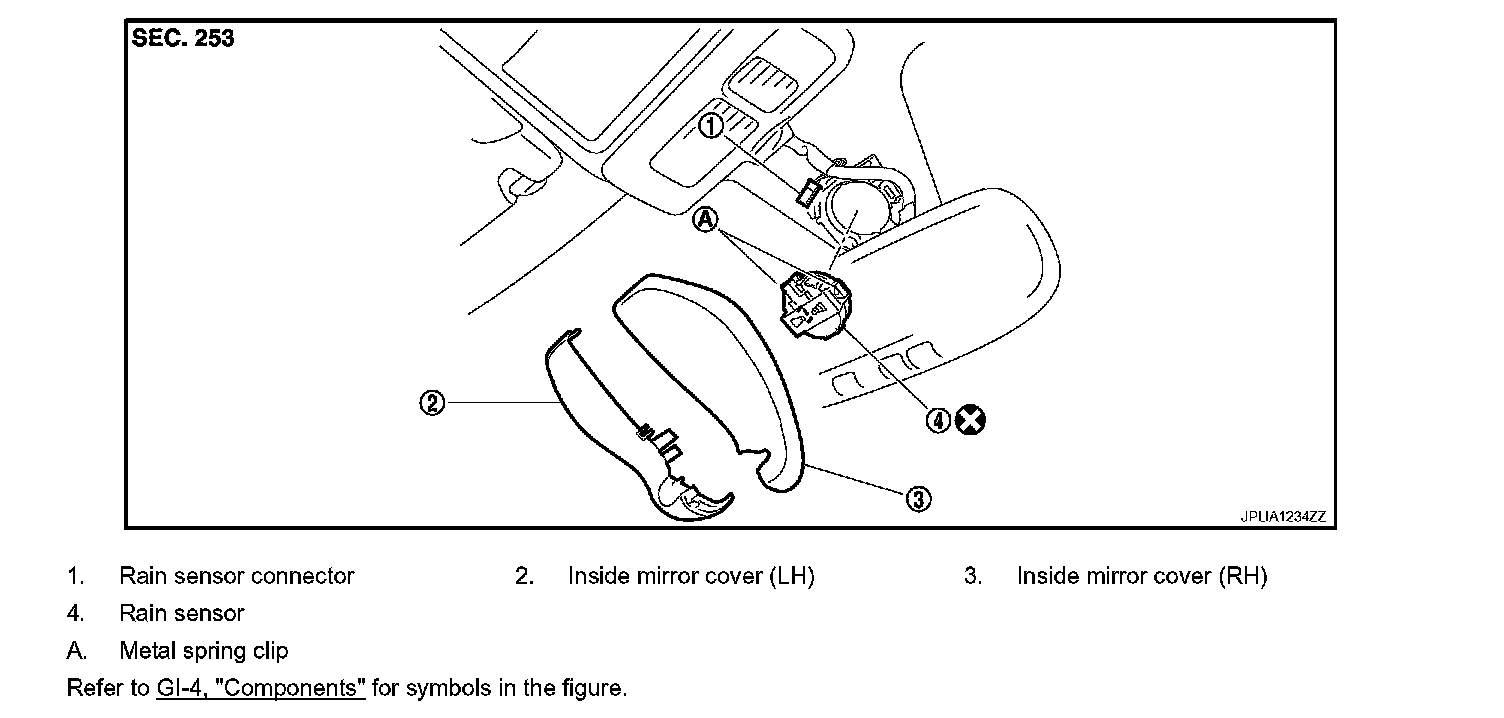 SEC. 253

1

A

2

4

3

JPLIA1234ZZ

1. Rain sensor connector
2. Inside mirror cover (LH)
3. Inside mirror cover (RH)
4. Rain sensor
A. Metal spring clip

Refer to GI-4, "Components" for symbols in the figure.