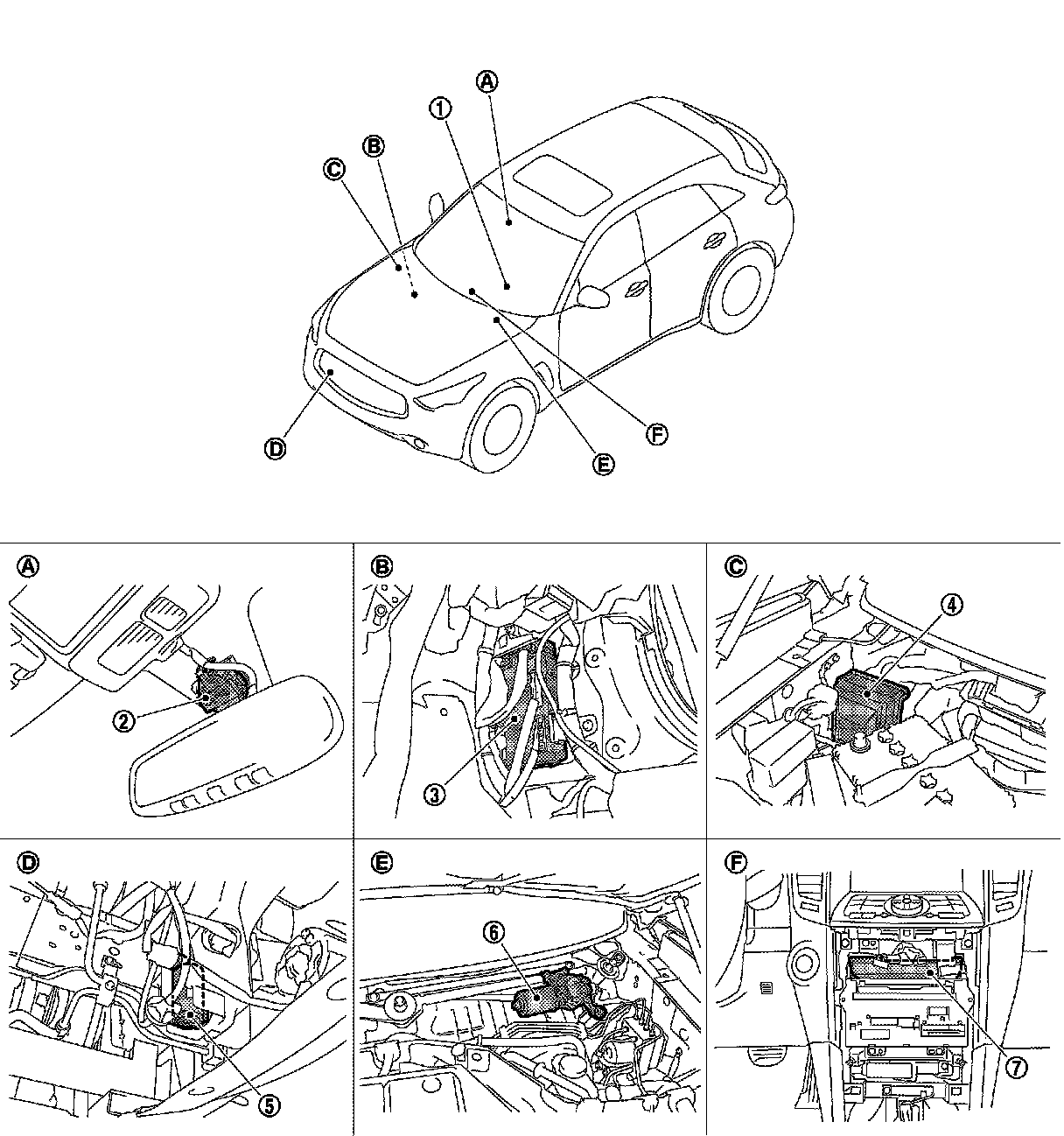 A
1
B
C
D
E
F

A
2

B
3

C
4

D
5

E
6

F
7