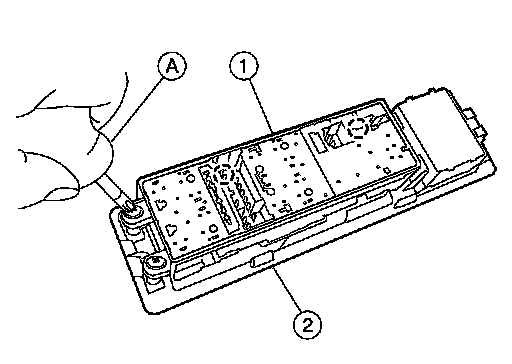 A
1
2