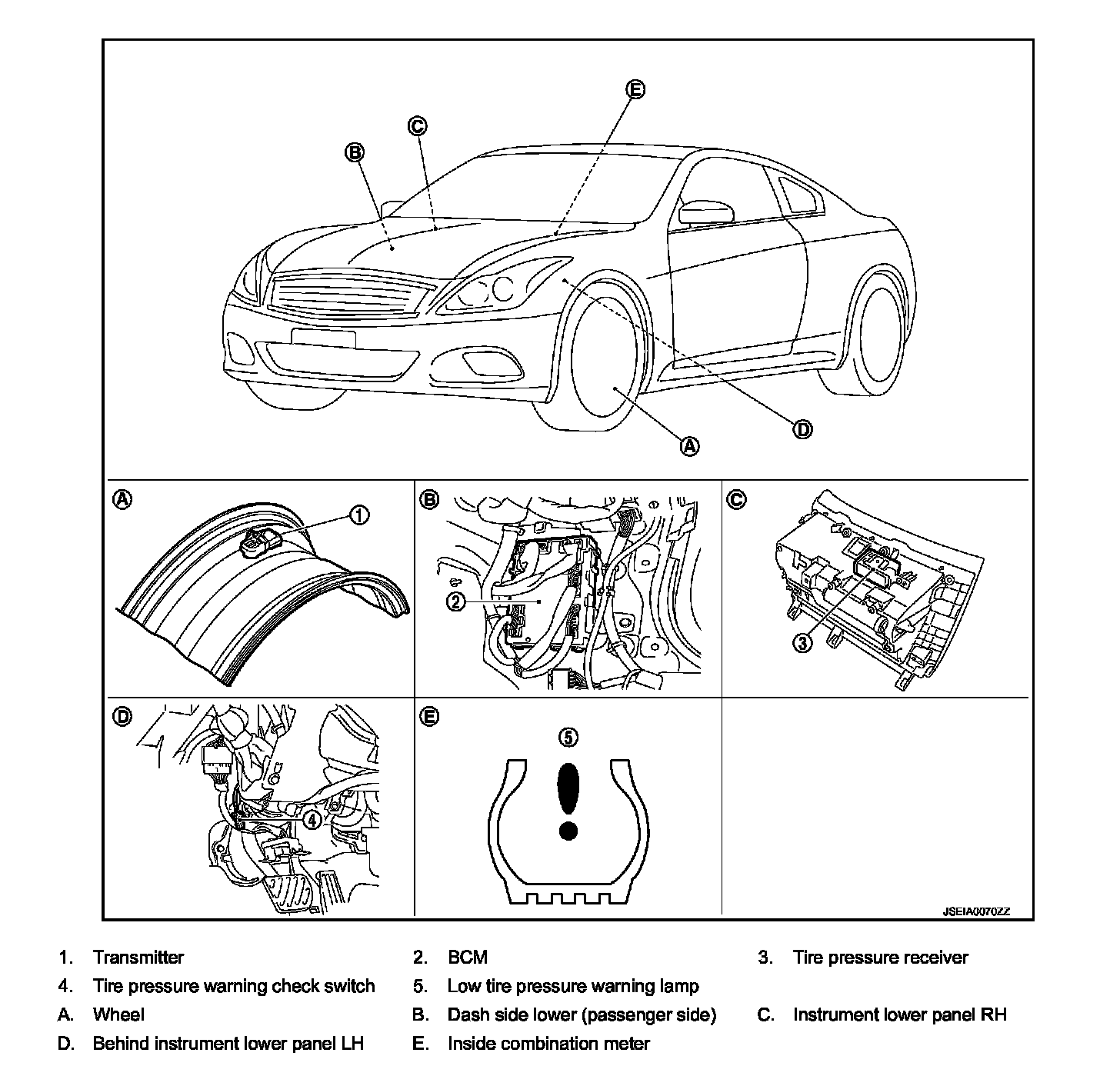 E
C
B
D
A

A
1
B
2
C
3
D
4
E
5

JSEIA0070ZZ

1. Transmitter
2. BCM
3. Tire pressure receiver
4. Tire pressure warning check switch
5. Low tire pressure warning lamp
A. Wheel
B. Dash side lower (passenger side)
C. Instrument lower panel RH
D. Behind instrument lower panel LH
E. Inside combination meter