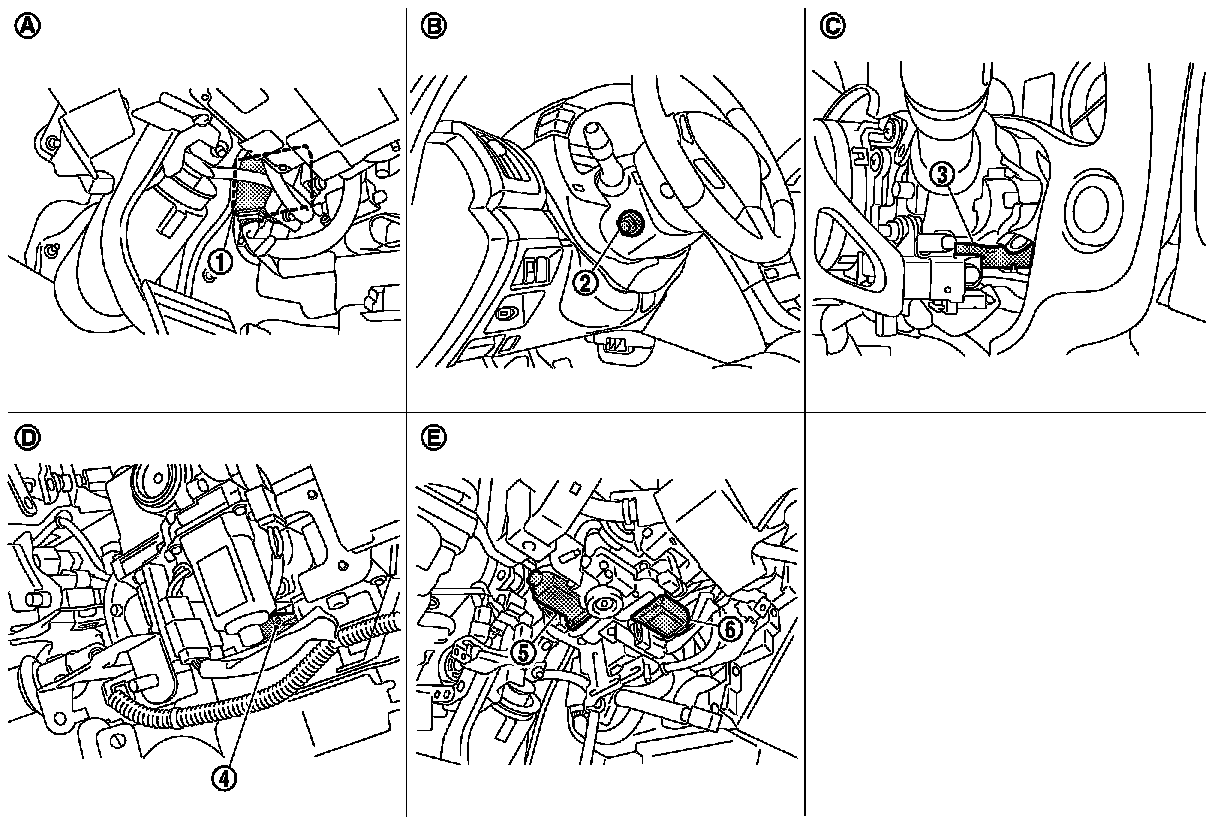 A
1
B
2
C
3
D
4
E
5
6